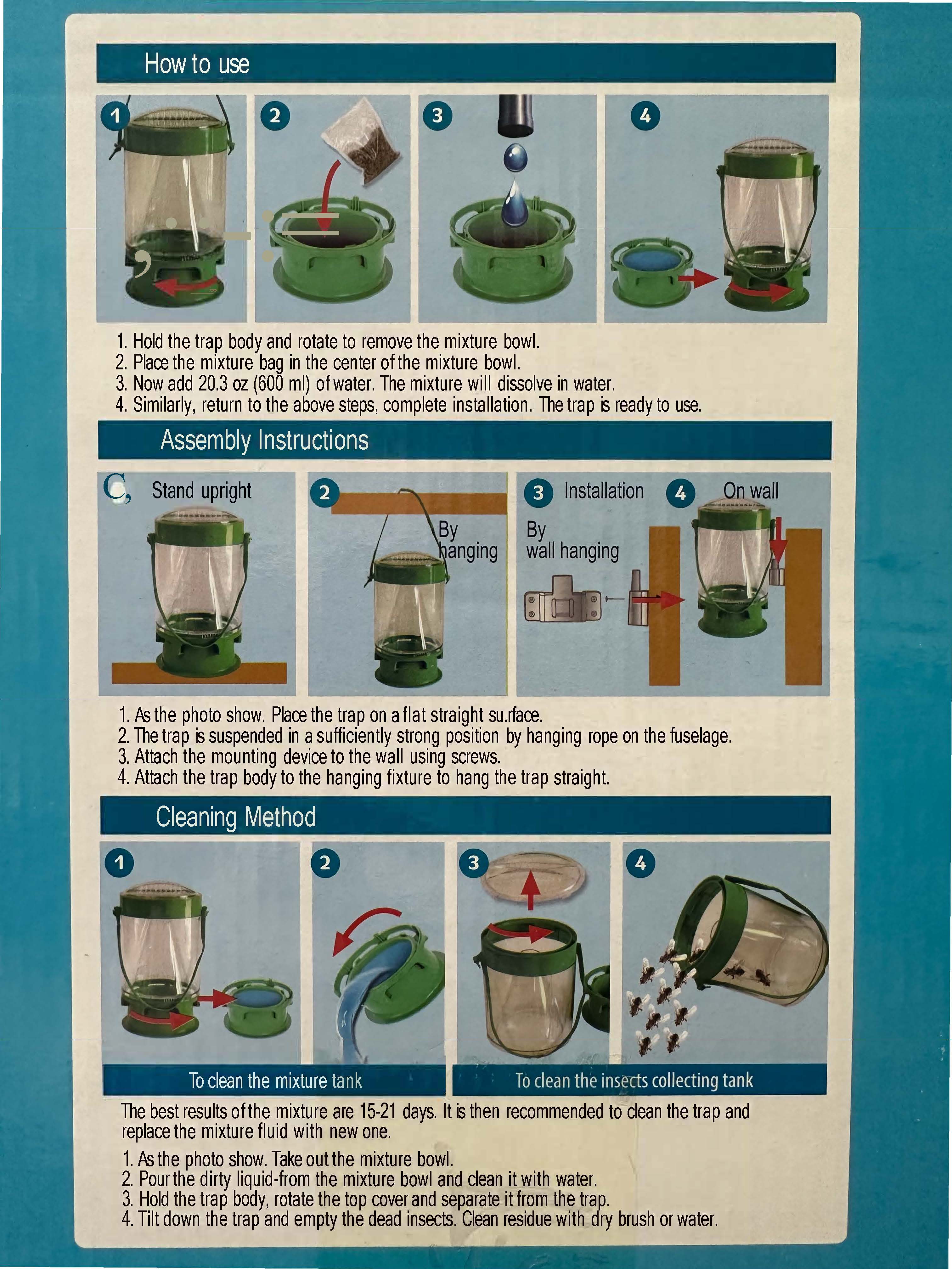 How to use

1

2

3

4

1. Hold the trap body and rotate to remove the mixture bowl.
2. Place the mixture bag in the center of the mixture bowl.
3. Now add 20.3 oz (600 ml) of water. The mixture will dissolve in water.
4. Similarly, return to the above steps, complete installation. The trap is ready to use.

Assembly Instructions

C, Stand upright

2 By hanging

3 Installation

By wall hanging

4 On wall

1. As the photo show. Place the trap on a flat straight su.rface.
2. The trap is suspended in a sufficiently strong position by hanging rope on the fuselage.
3. Attach the mounting device to the wall using screws.
4. Attach the trap body to the hanging fixture to hang the trap straight.

Cleaning Method

1

2

3

4

To clean the mixture tank

To clean the insects collecting tank

The best results of the mixture are 15-21 days. It is then recommended to clean the trap and replace the mixture fluid with new one.

1. As the photo show. Take out the mixture bowl.
2. Pour the dirty liquid-from the mixture bowl and clean it with water.
3. Hold the trap body, rotate the top cover and separate it from the trap.
4. Tilt down the trap and empty the dead insects. Clean residue with dry brush or water.