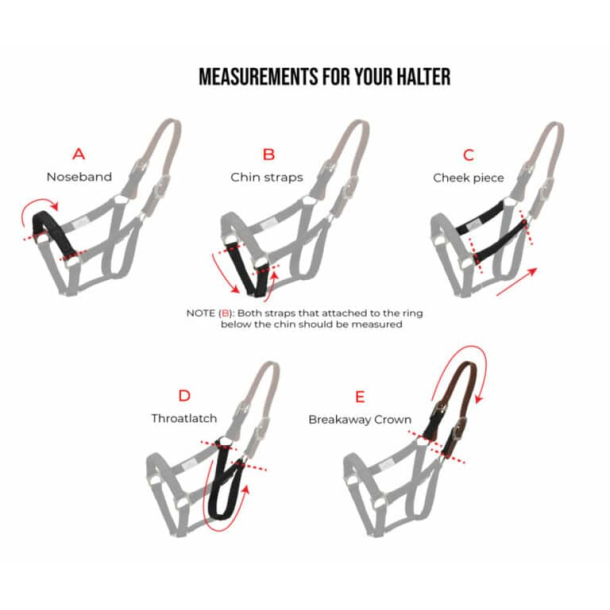 MEASUREMENTS FOR YOUR HALTER

A
Noseband

B
Chin straps

C
Cheek piece

NOTE (B): Both straps that attached to the ring below the chin should be measured

D
Throatlatch

E
Breakaway Crown